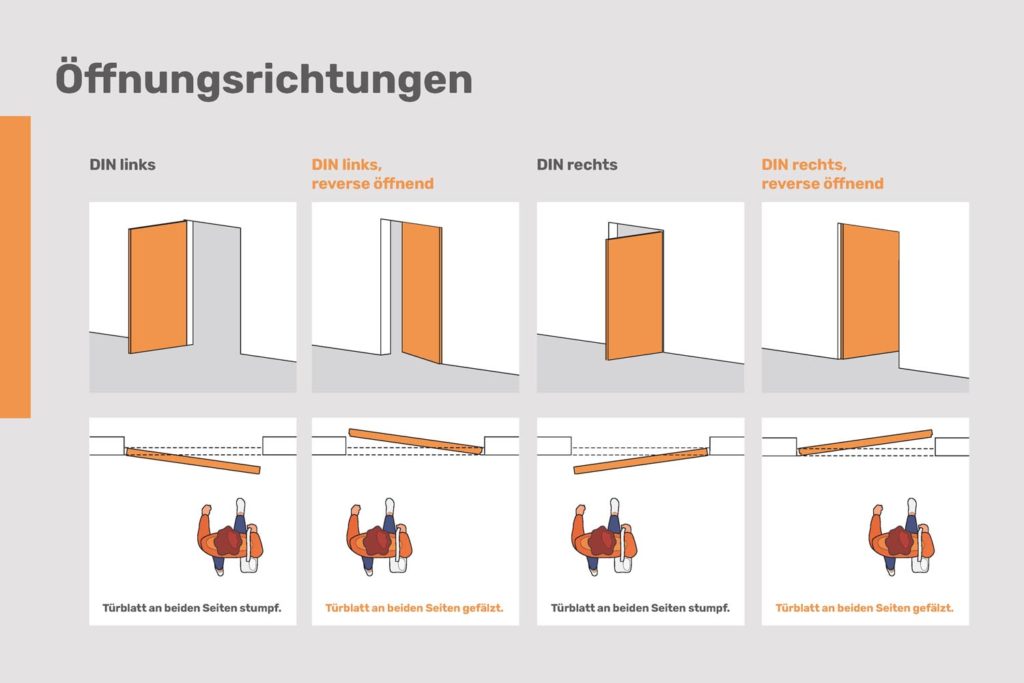 Öffnungsrichtungen

DIN links

DIN links, reverse öffnend

DIN rechts

DIN rechts, reverse öffnend

Türblatt an beiden Seiten stumpf.

Türblatt an beiden Seiten gefälzt.

Türblatt an beiden Seiten stumpf.

Türblatt an beiden Seiten gefälzt.